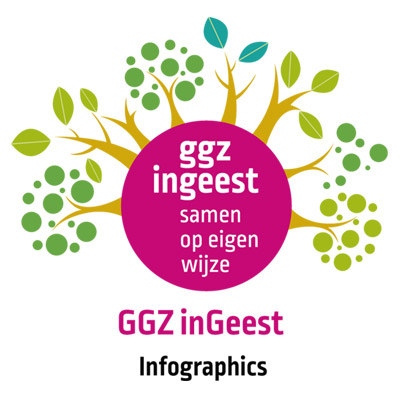 ggz ingeest
samen op eigen wijze

GGZ inGeest

Infographics